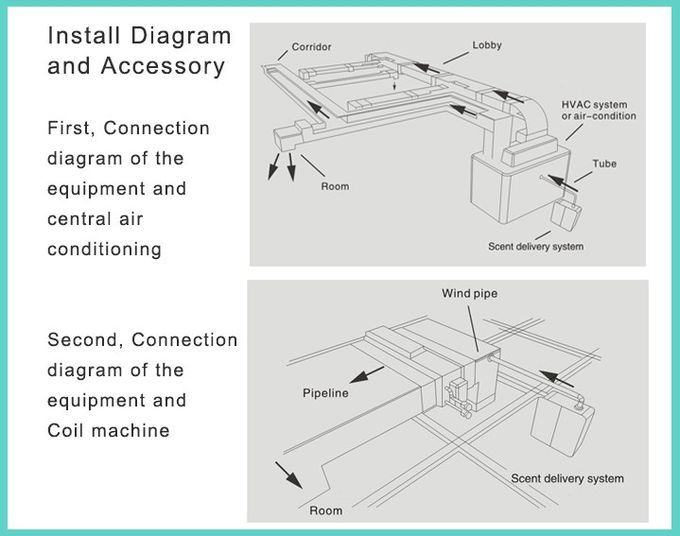 Install Diagram and Accessory

First, Connection diagram of the equipment and central air conditioning

Corridor
Lobby
HVAC system or air-condition
Tube
Room
Scent delivery system

Second, Connection diagram of the equipment and Coil machine

Wind pipe
Pipeline
Scent delivery system
Room