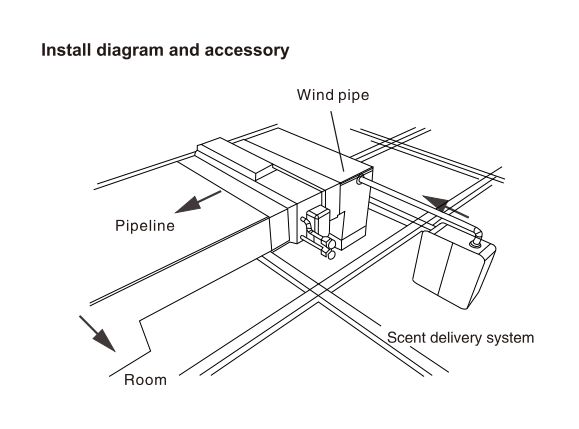 Install diagram and accessory

Wind pipe

Pipeline

Scent delivery system

Room